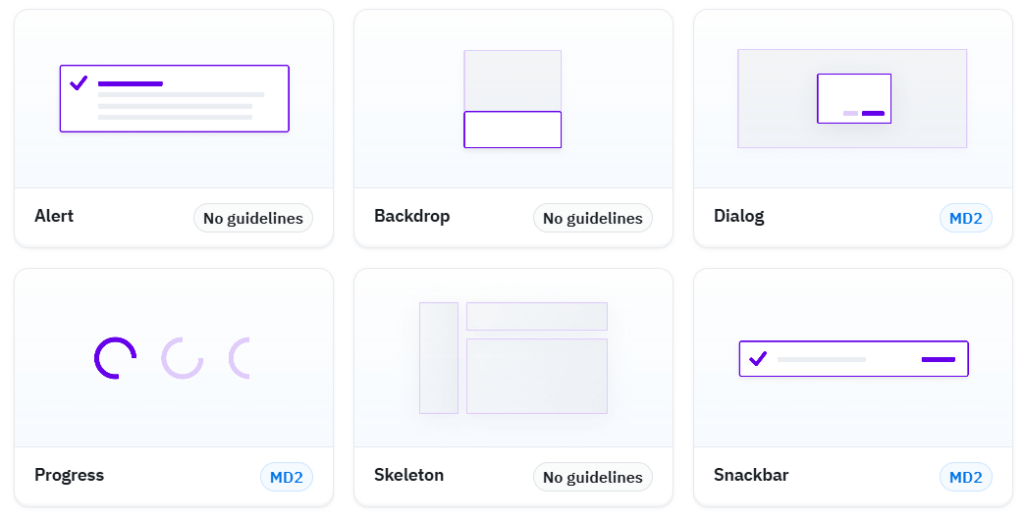 Alert
No guidelines

Backdrop
No guidelines

Dialog
MD2

Progress
MD2

Skeleton
No guidelines

Snackbar
MD2