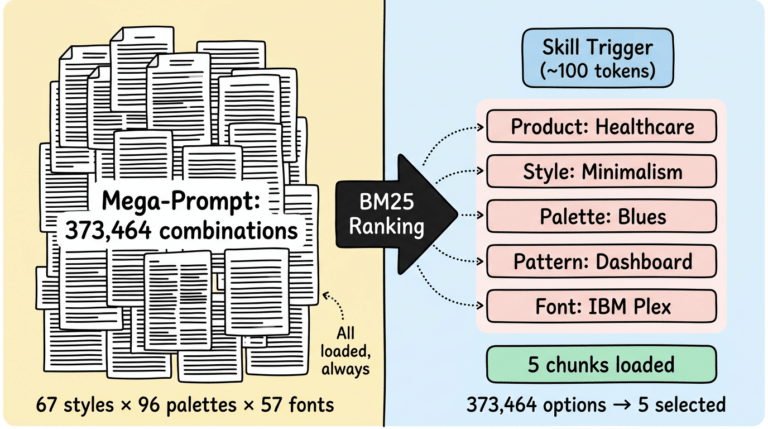 Mega-Prompt:
373,464 combinations

All loaded, always

67 styles × 96 palettes × 57 fonts

BM25 Ranking

Skill Trigger (~100 tokens)

Product: Healthcare

Style: Minimalism

Palette: Blues

Pattern: Dashboard

Font: IBM Plex

5 chunks loaded

373,464 options → 5 selected